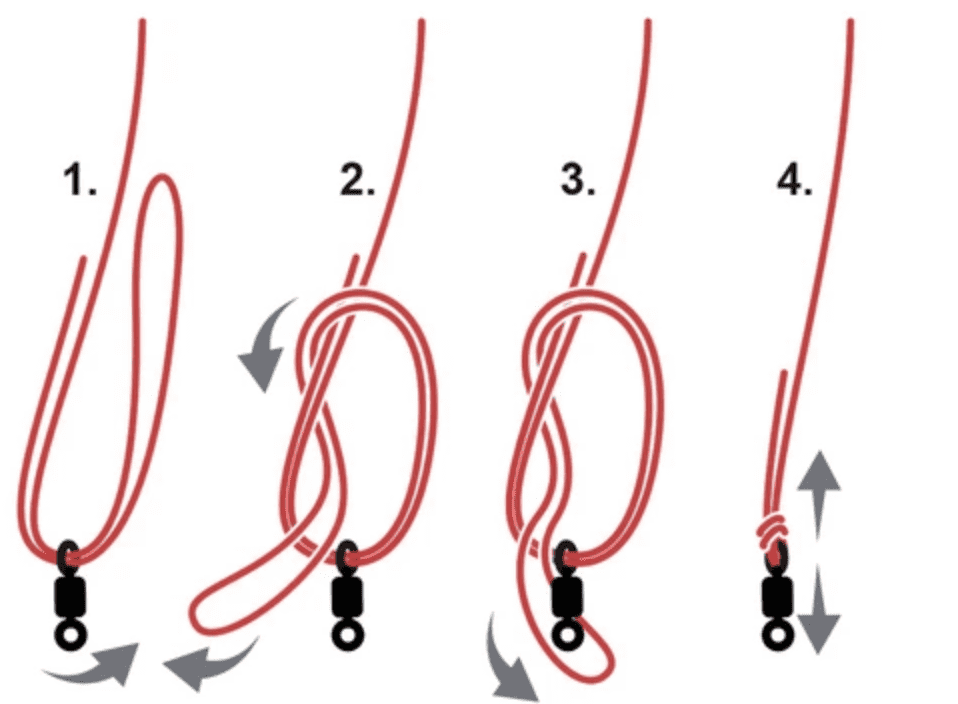 1.

2.

3.

4.